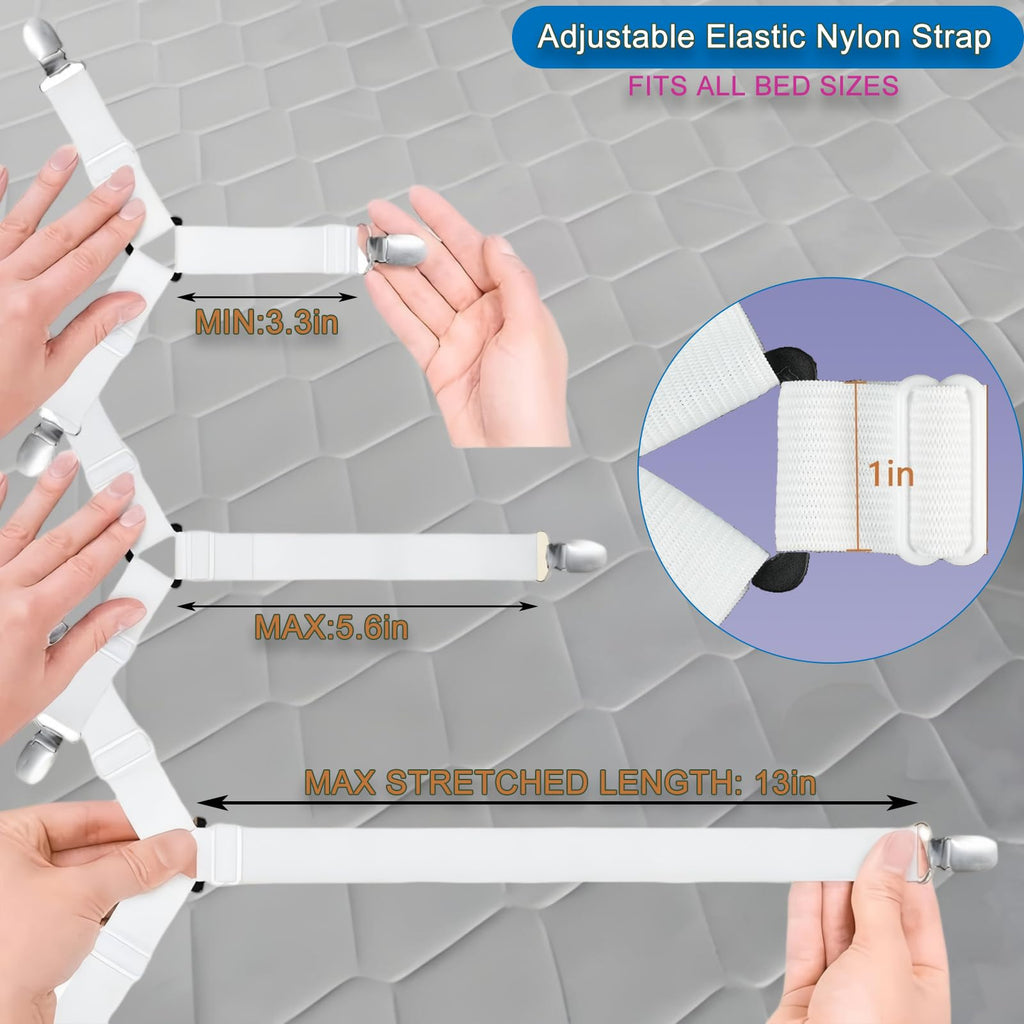 Adjustable Elastic Nylon Strap

FITS ALL BED SIZES

MIN:3.3in

1in

MAX:5.6in

MAX STRETCHED LENGTH: 13in